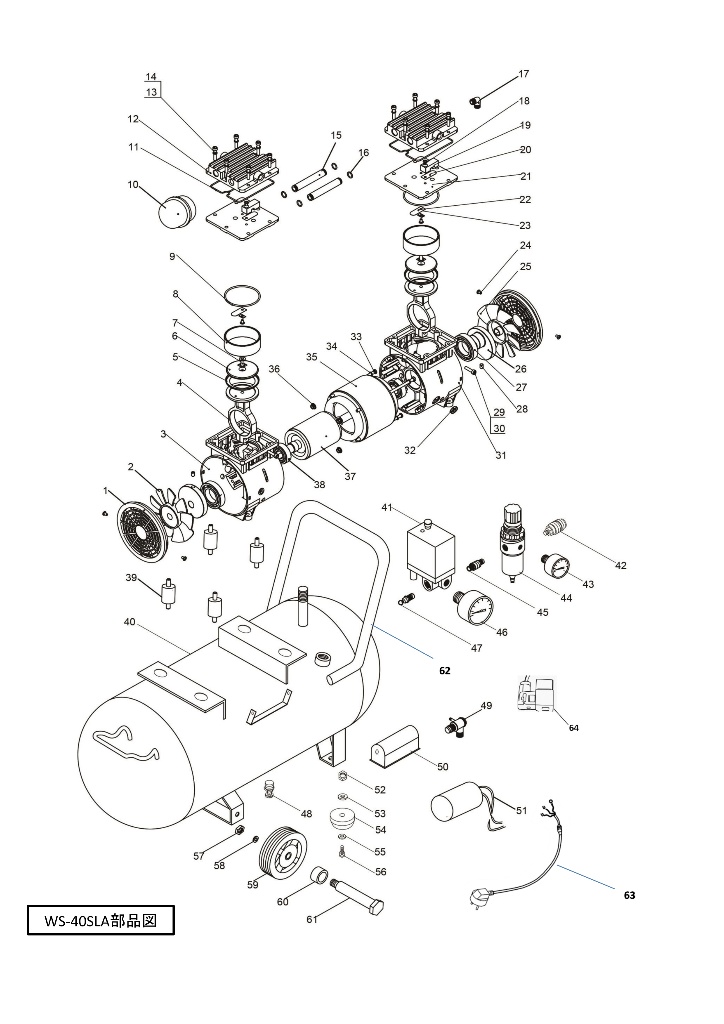 14
13
12
11
10
15
16
17
18
19
20
21
22
23
24
25
9
8
7
6
5
4
3
2
1
36
35
34
33
26
27
28
29
30
31
32
37
38
39
40
41
42
43
44
45
46
47
62
49
64
50
48
52
53
54
55
56
51
57
58
59
60
61
63
WS-40SLA部品図